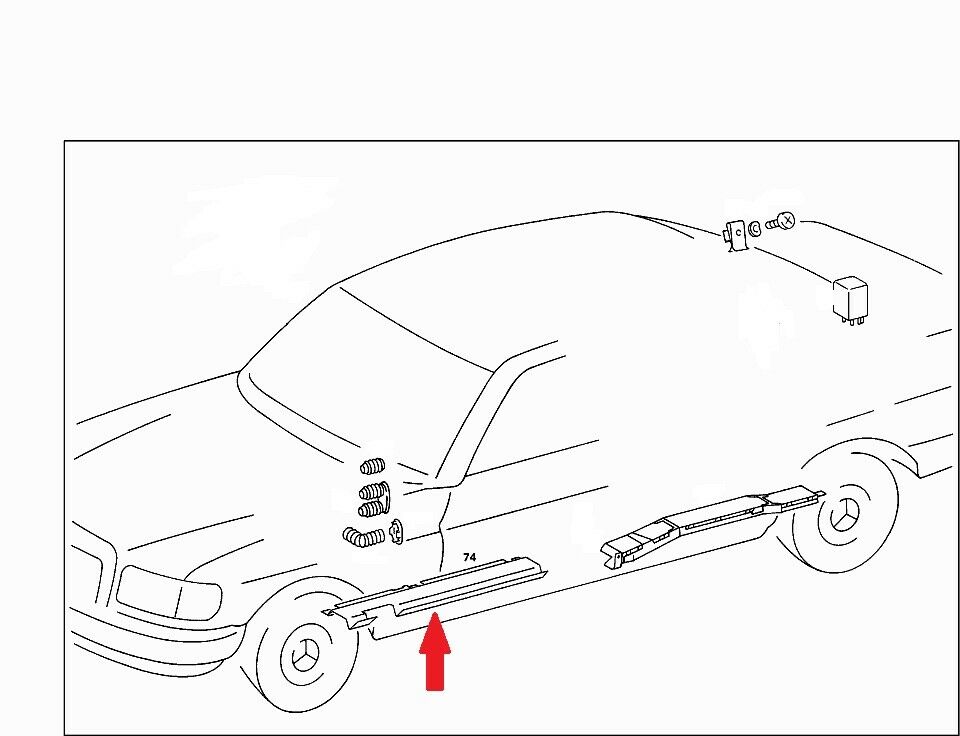 74