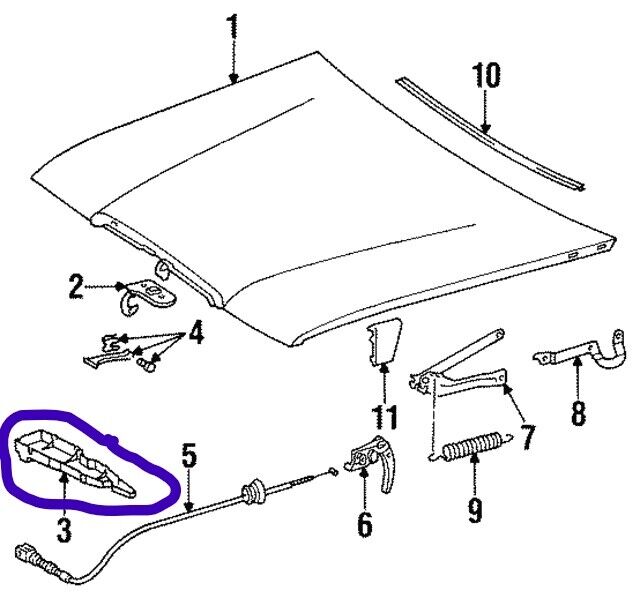 1
10
2
4
11
7
8
3
5
6
9